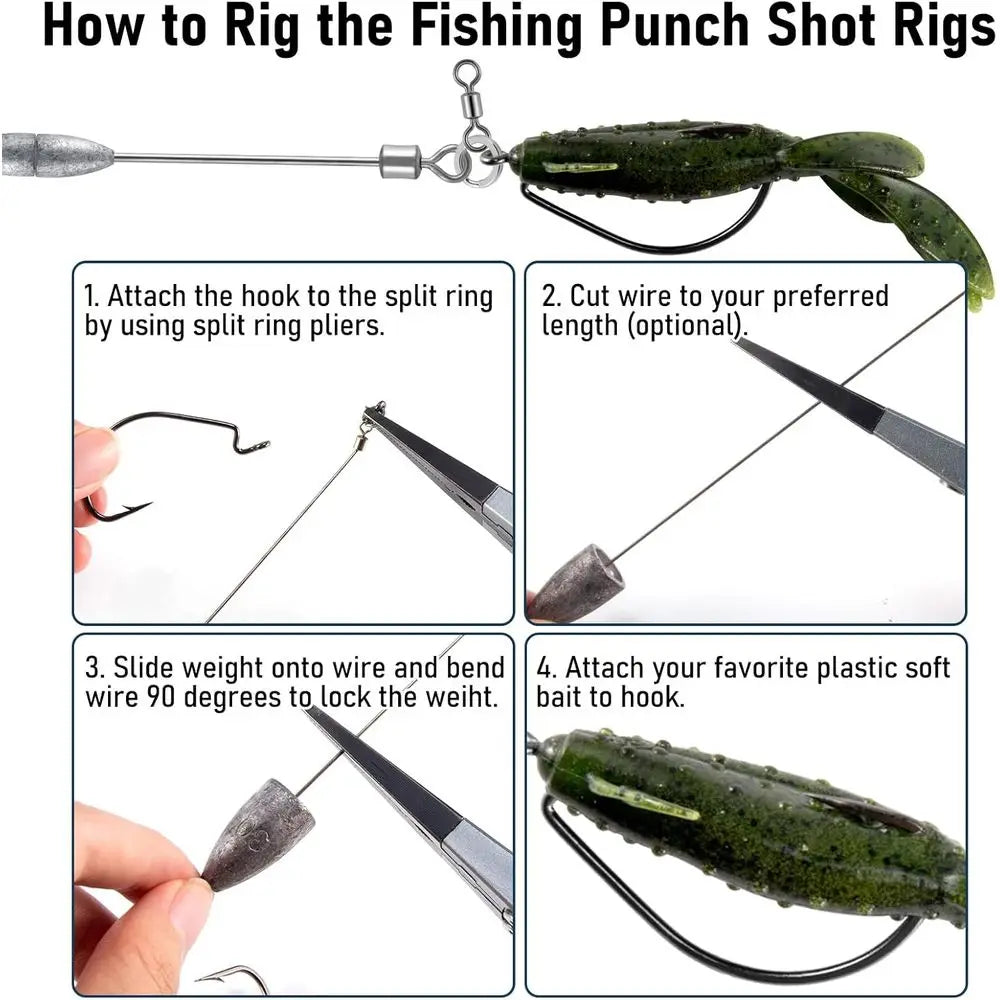 How to Rig the Fishing Punch Shot Rigs

1. Attach the hook to the split ring by using split ring pliers.

2. Cut wire to your preferred length (optional).

3. Slide weight onto wire and bend wire 90 degrees to lock the weiht.

4. Attach your favorite plastic soft bait to hook.